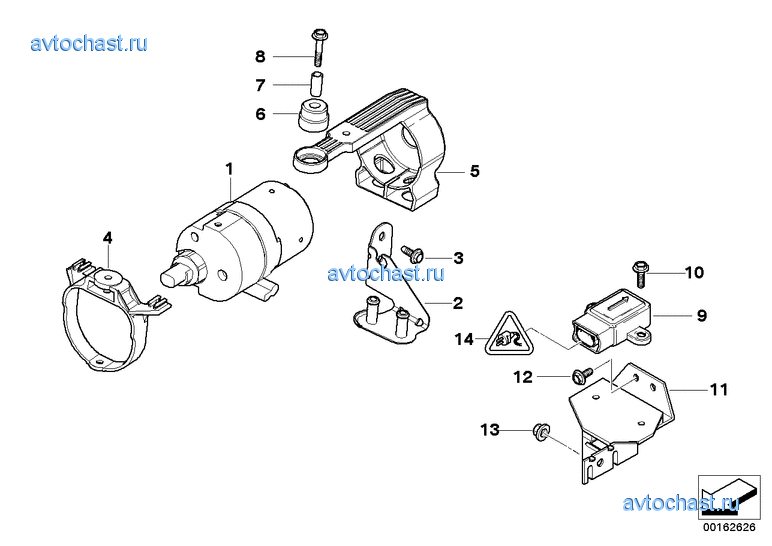 avtochast.ru

8

7

6

1

5

4

3

avtochast.ru

10

2

9

14

12

11

13

avtochast.ru

00162626