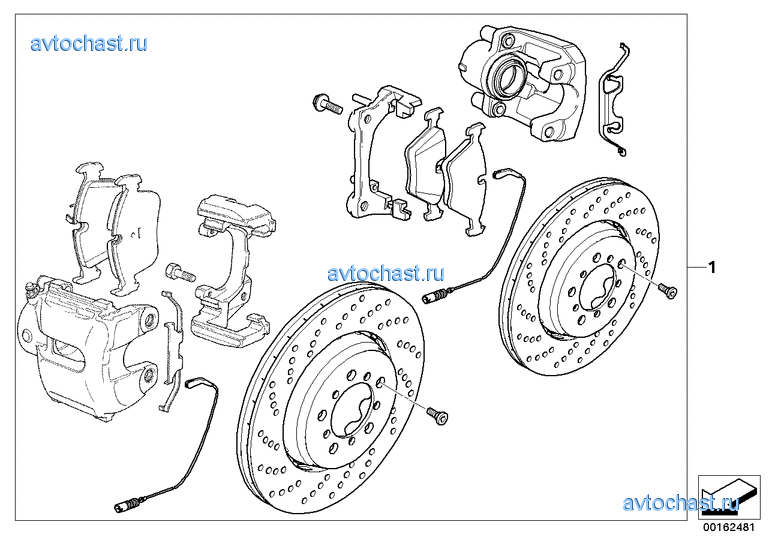 avtochast.ru

avtochast.ru

1

avtochast.ru

00162481