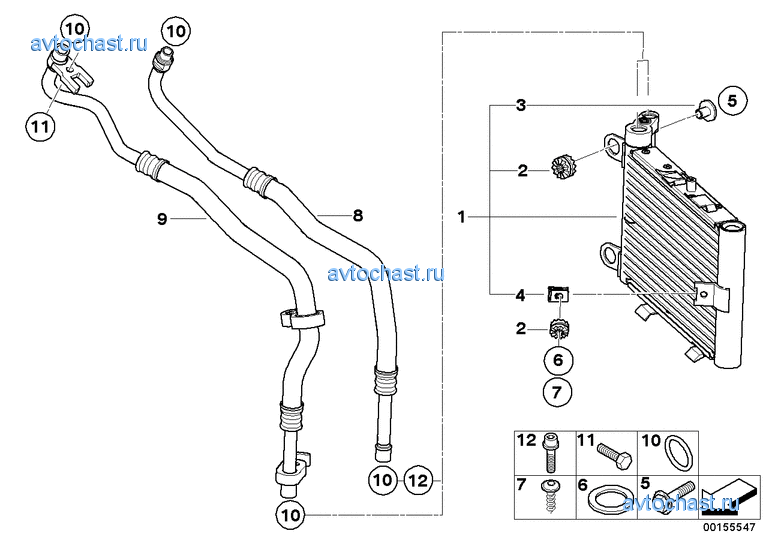 avtochast.ru
10
10
11
9
8
avtochast.ru
3
5
2
1
4
2
6
7
10
12
10

| 12 | 11 | 10 | |
|---|---|---|---|
| 7 | 6 | 5 | |

avtochast.ru
00155547