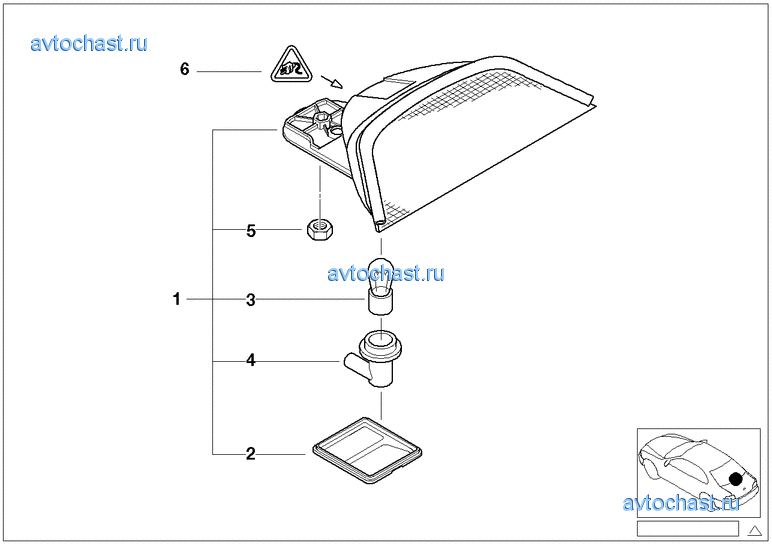 avtochast.ru

6

5

avtochast.ru

1

3

4

2

avtochast.ru