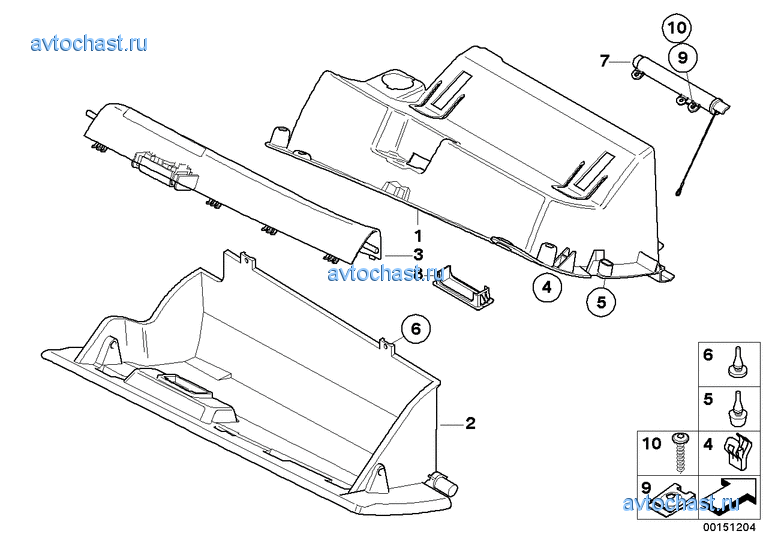 avtochast.ru

10
9
7
1
3
avtochast.ru
4
5
6
2
6
5
10
4
9
avtochast.ru
00151204