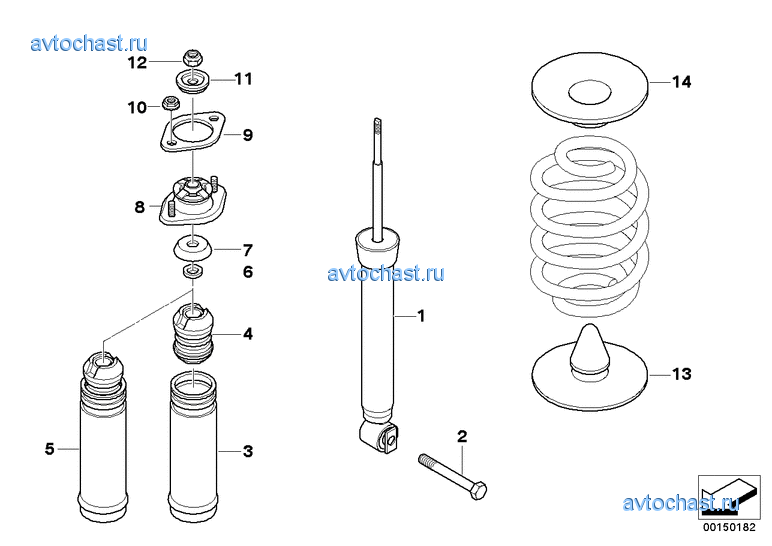 avtochast.ru
12
11
10
9
8
7
6
4
5
3
avtochast.ru
1
2
14
13
avtochast.ru
00150182