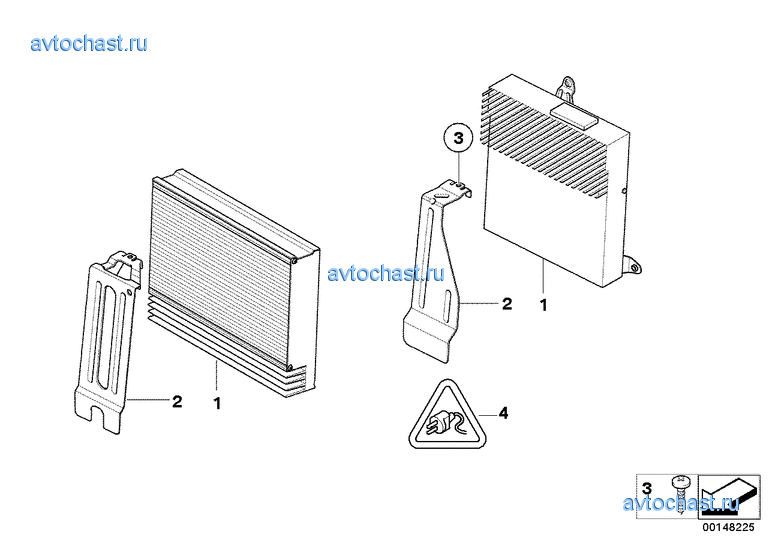 avtochast.ru

3

avtochast.ru

2

1

2

1

4

3

avtochast.ru

00148225