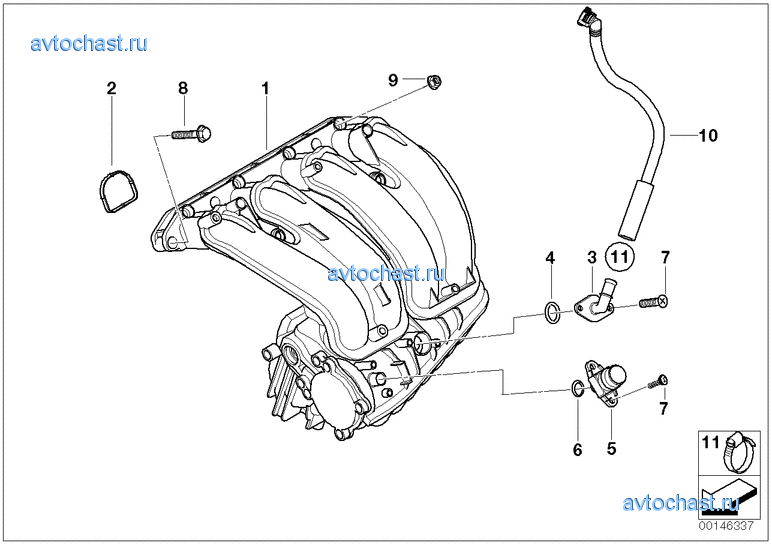 avtochast.ru

2

8

1

9

10

avtochast.ru

4

3

11

7

7

6

5

11

avtochast.ru

00146337