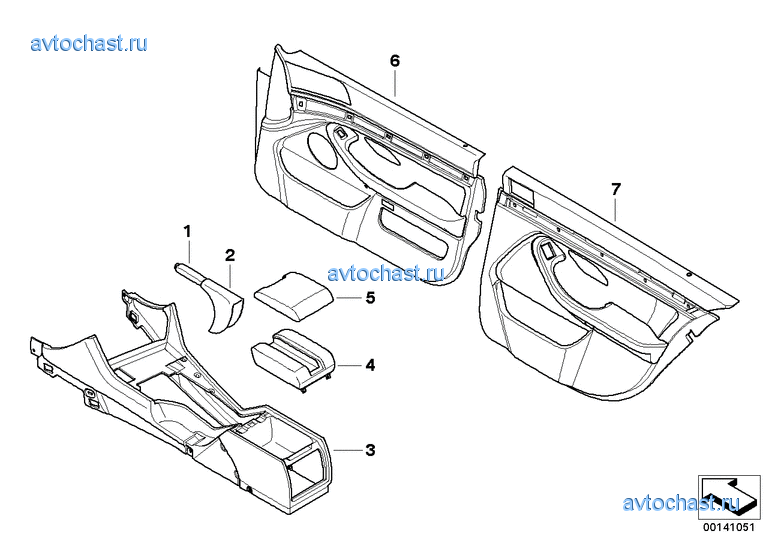 avtochast.ru

6

7

1

2

avtochast.ru

5

4

3

avtochast.ru

00141051