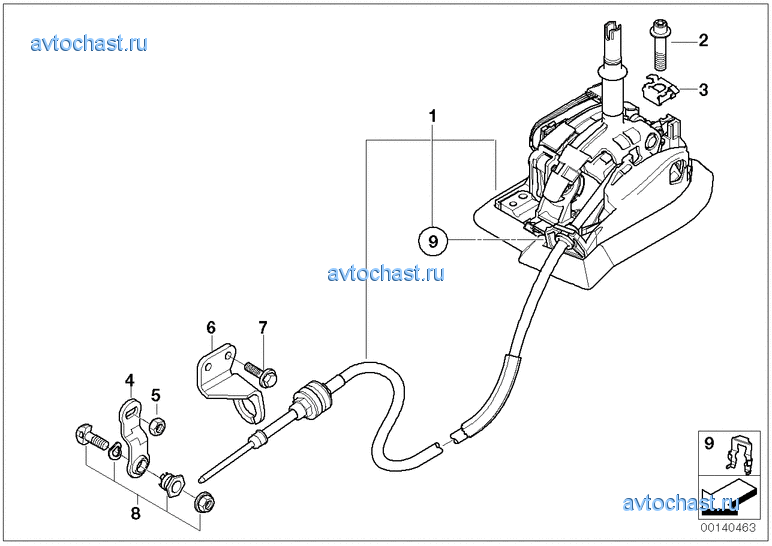 avtochast.ru

2

3

1

9

avtochast.ru

6

7

4

5

8

9

avtochast.ru

00140463