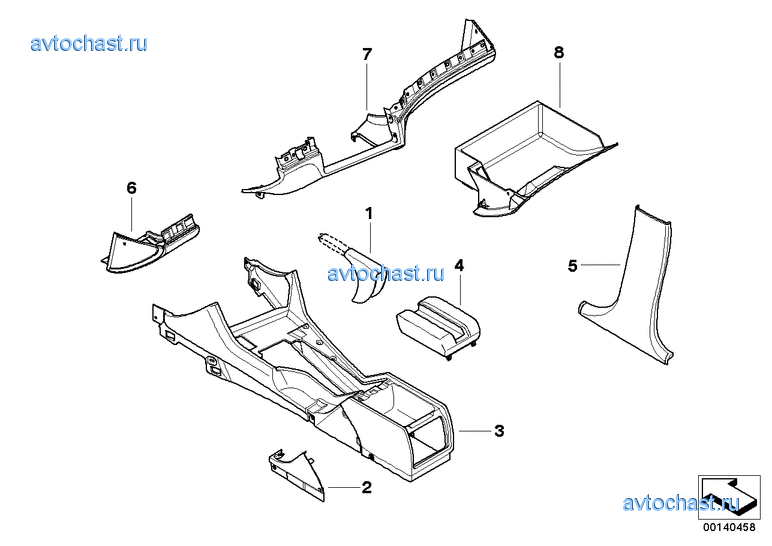 avtochast.ru

7

8

6

1

avtochast.ru

4

5

3

2

avtochast.ru

00140458