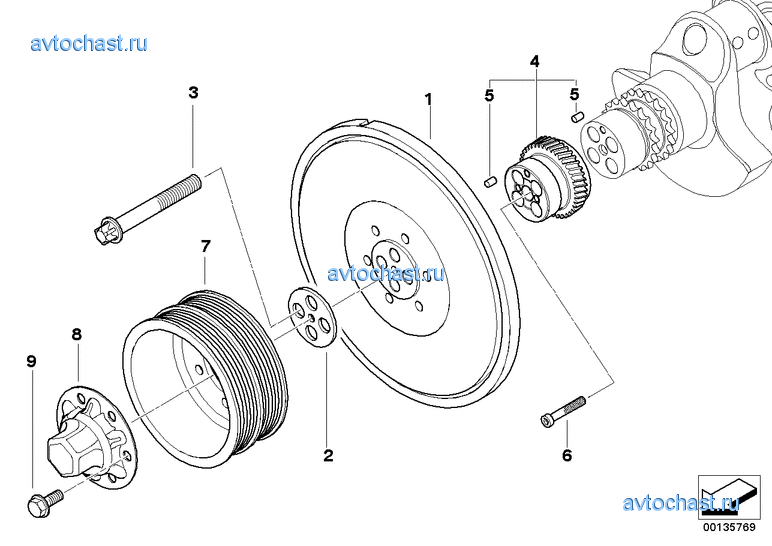 avtochast.ru

3

1

4

5

5

7

avtochast.ru

8

9

2

6

avtochast.ru

00135769