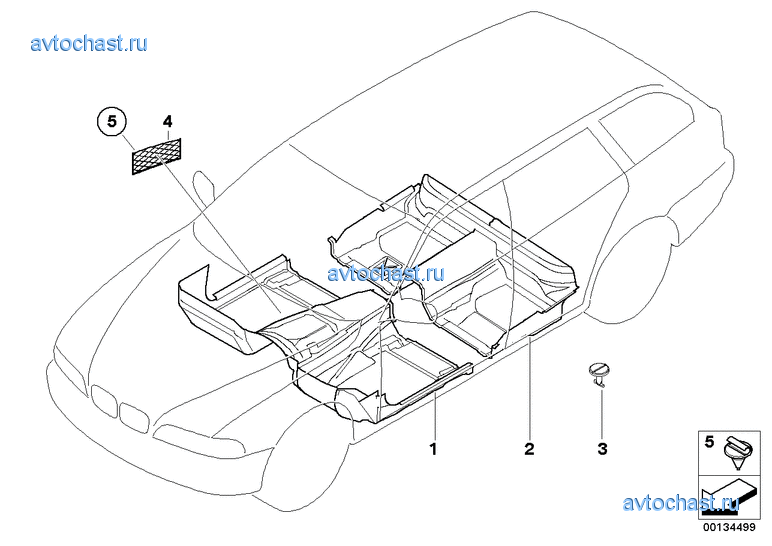 avtochast.ru

5
4

avtochast.ru

1
2
3

5

avtochast.ru
00134499