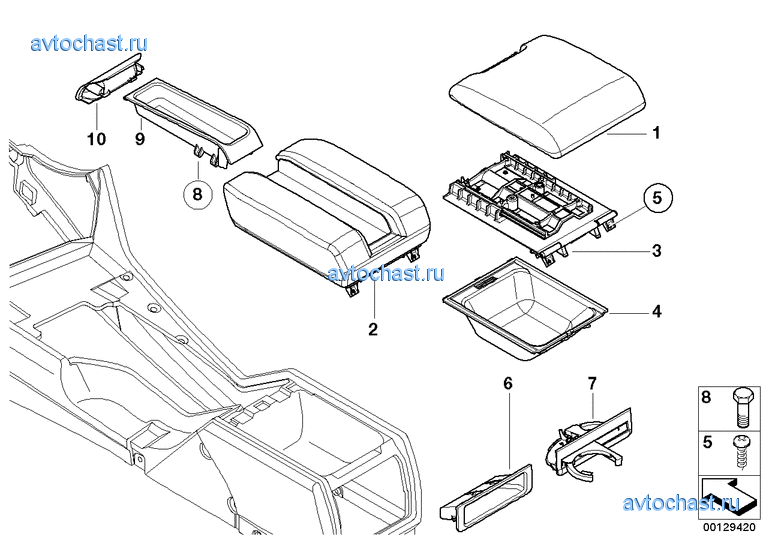 avtochast.ru

10
9
8
1
5
3
avtochast.ru
2
4
6
7
8
5
avtochast.ru
00129420