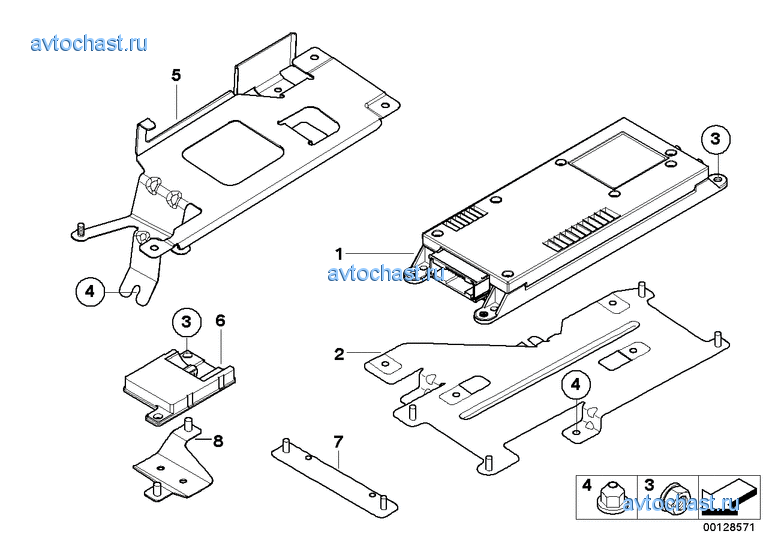 avtochast.ru

5

3

1

avtochast.ru

4

3

6

2

4

8

7

4

3

avtochast.ru

00128571