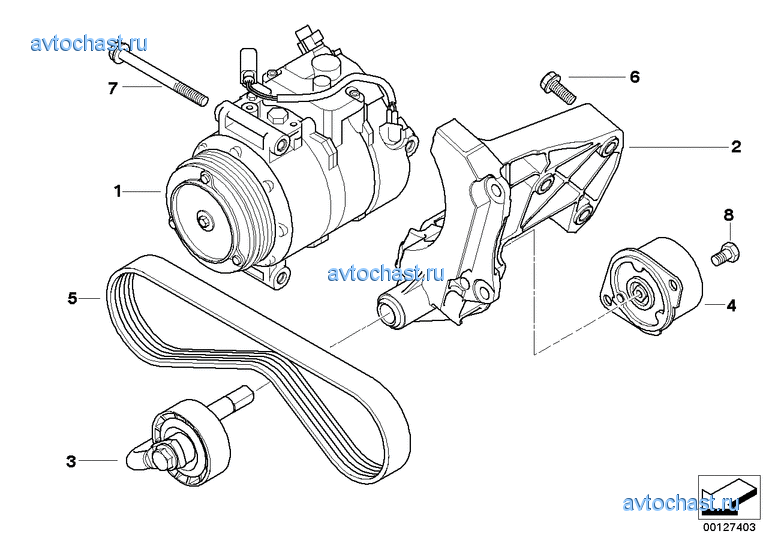 avtochast.ru

7

6

2

1

8

avtochast.ru

5

4

3

avtochast.ru

00127403