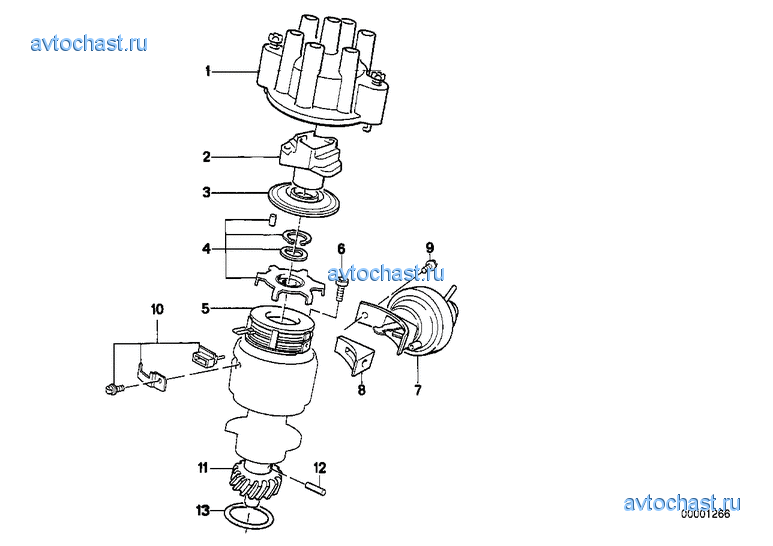 avtochast.ru

1

2

3

4

6

9

avtochast.ru

5

10

8

7

11

12

13

avtochast.ru

00001266