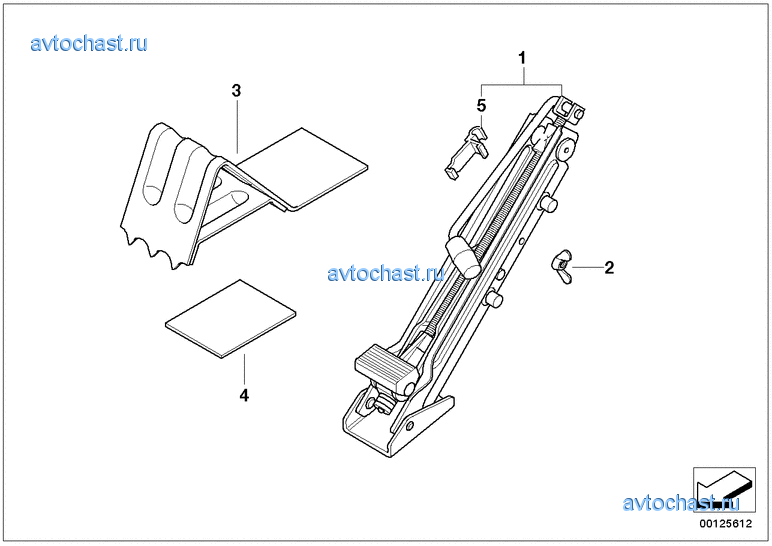 avtochast.ru

3

1

5

avtochast.ru

2

4

avtochast.ru

00125612