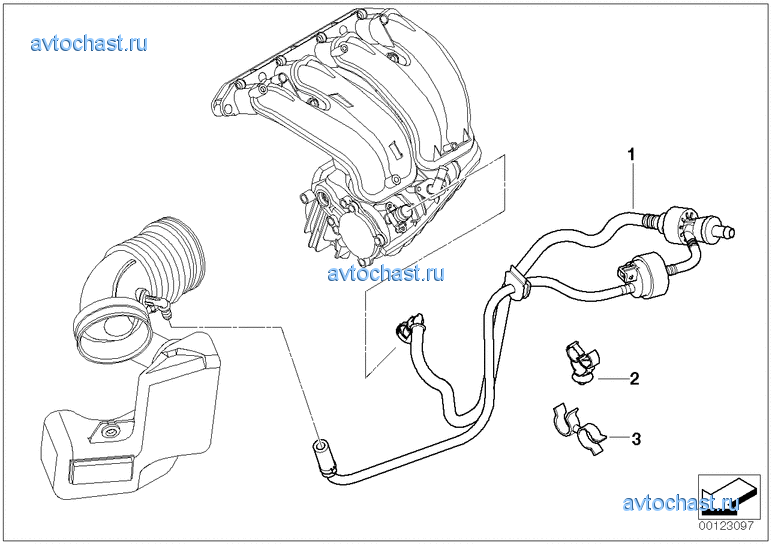 avtochast.ru

1

avtochast.ru

2

3

avtochast.ru

00123097