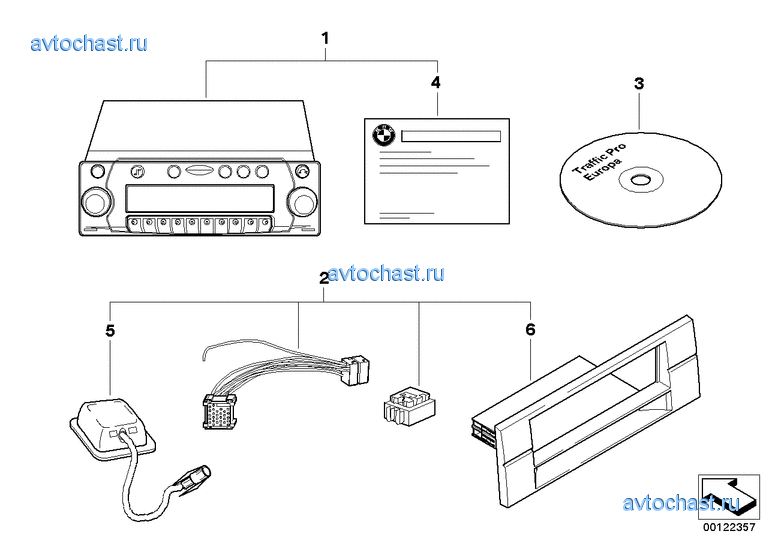 avtochast.ru

1

4

3

Traffic Pro
Europa

avtochast.ru

2

5

6

avtochast.ru

00122357