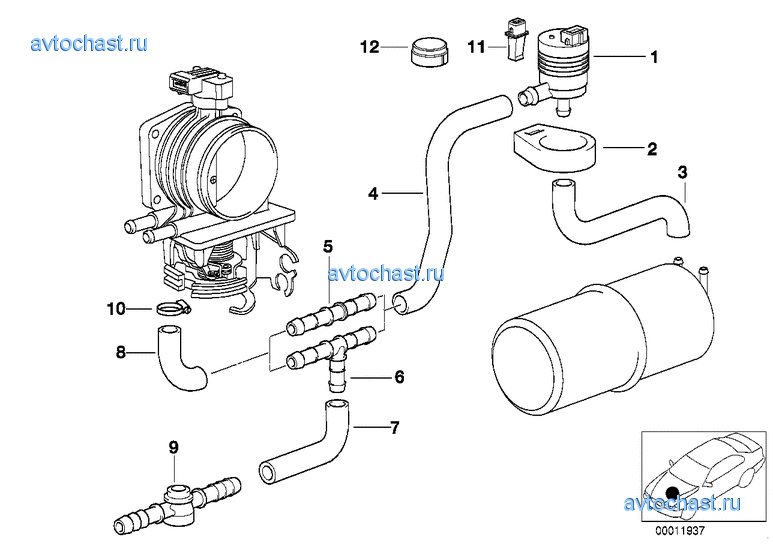 avtochast.ru

12
11
1
2
3
4
5
avtochast.ru
10
8
6
7
9
avtochast.ru
00011937