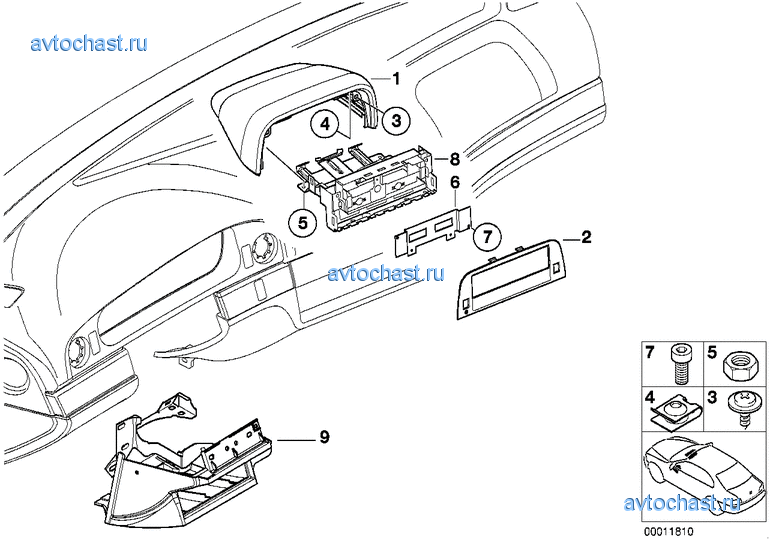 avtochast.ru

1
4
3
8
6
5
7
2

avtochast.ru

9

7
5
4
3

avtochast.ru

00011810