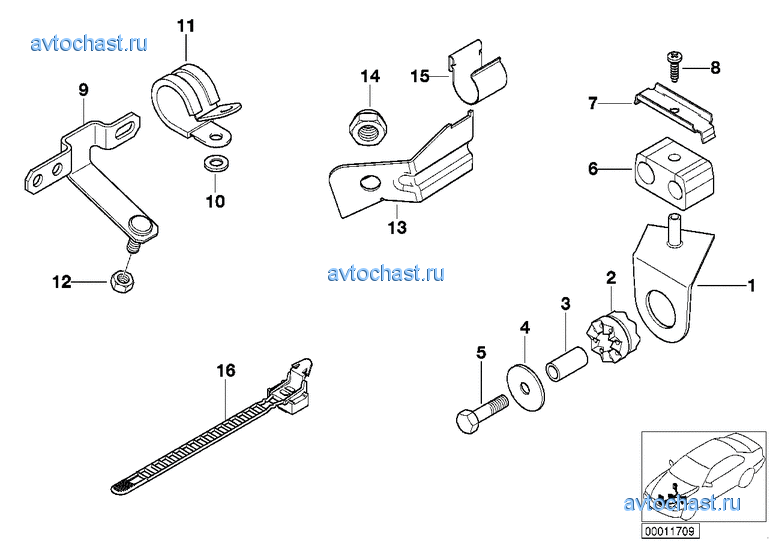 avtochast.ru
11
9
14
15
8
7
6
10
13
12
avtochast.ru
2
1
3
4
5
16
avtochast.ru
00011709