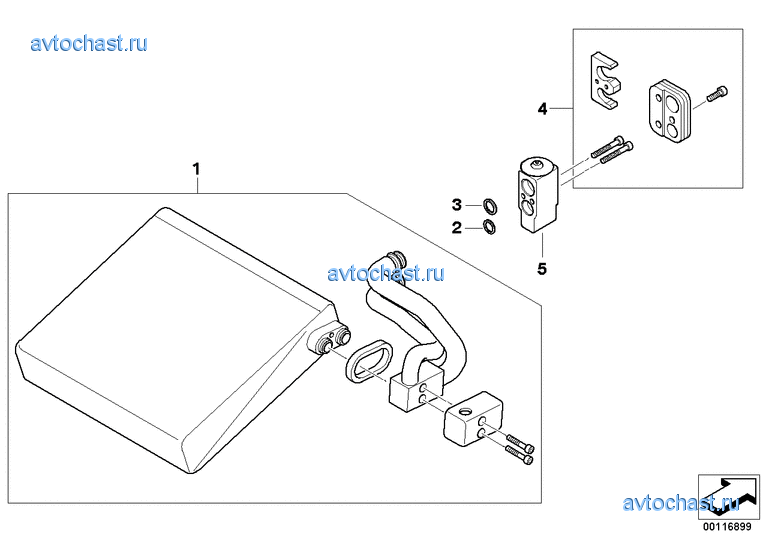 avtochast.ru

4

1

3

2

5

avtochast.ru

avtochast.ru

00116899