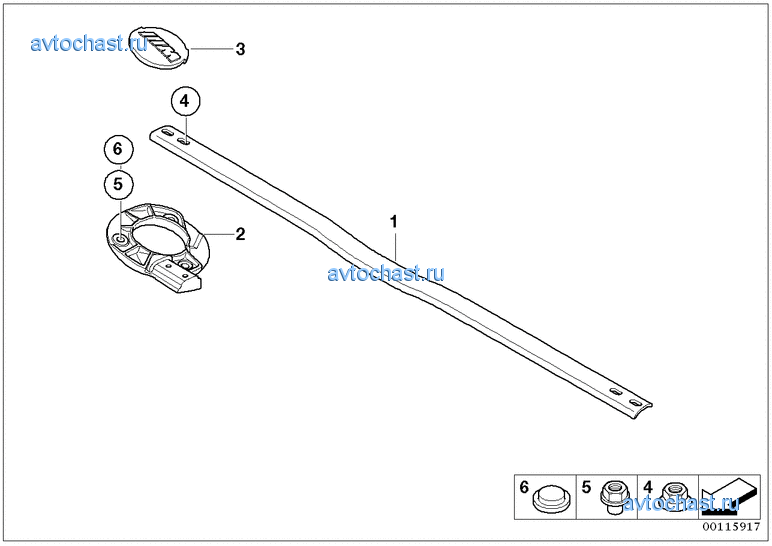 avtochast.ru

3

4

6

5

2

1

avtochast.ru

6

5

4

avtochast.ru

00115917