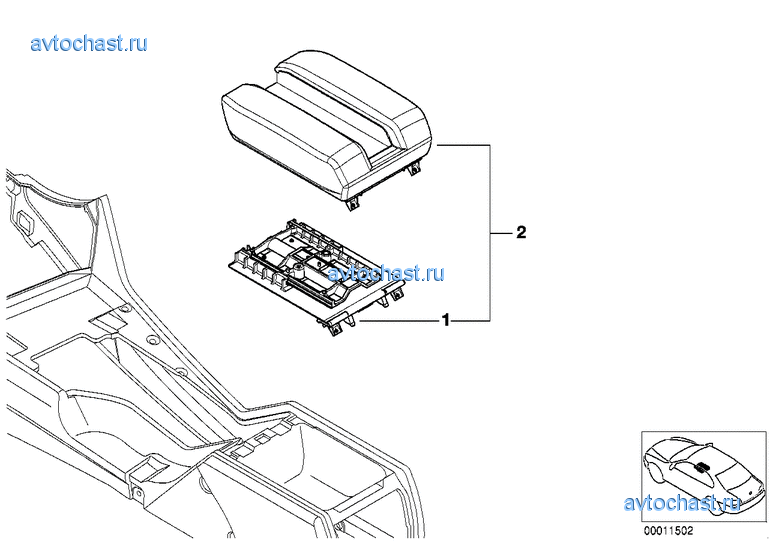 avtochast.ru

2

avtochast.ru

1

avtochast.ru

00011502