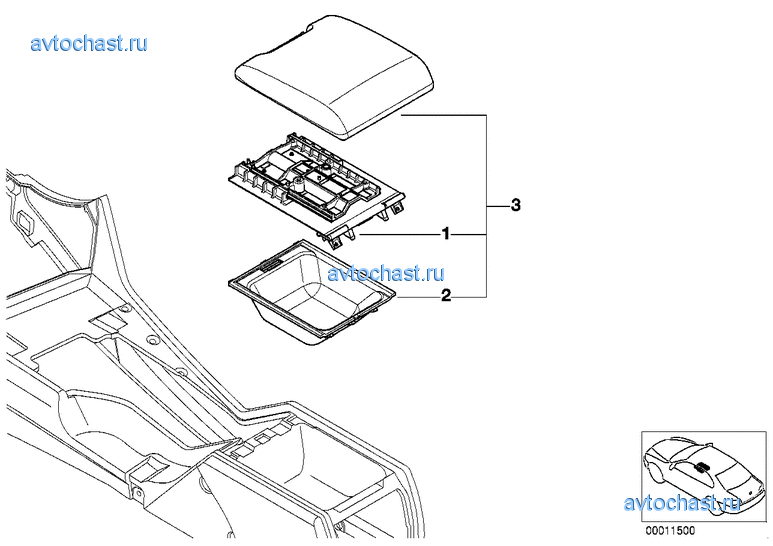 avtochast.ru

3

1

avtochast.ru

2

avtochast.ru

00011500