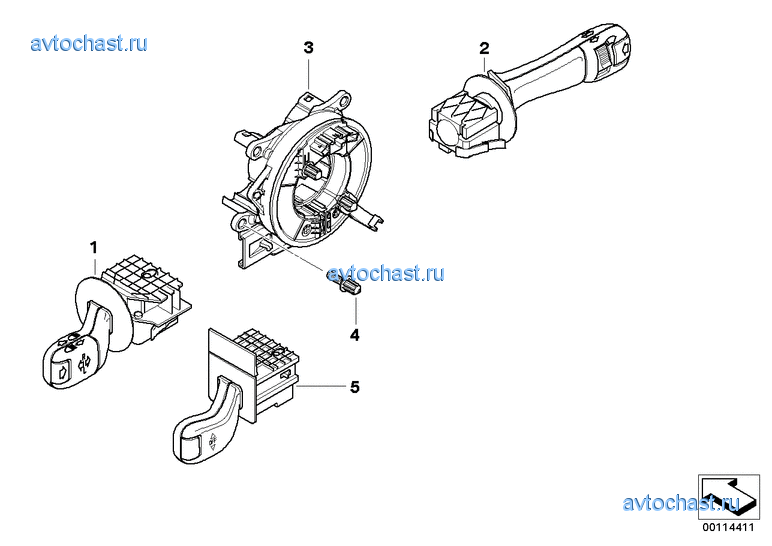 avtochast.ru

3

2

1

avtochast.ru

4

5

avtochast.ru

00114411