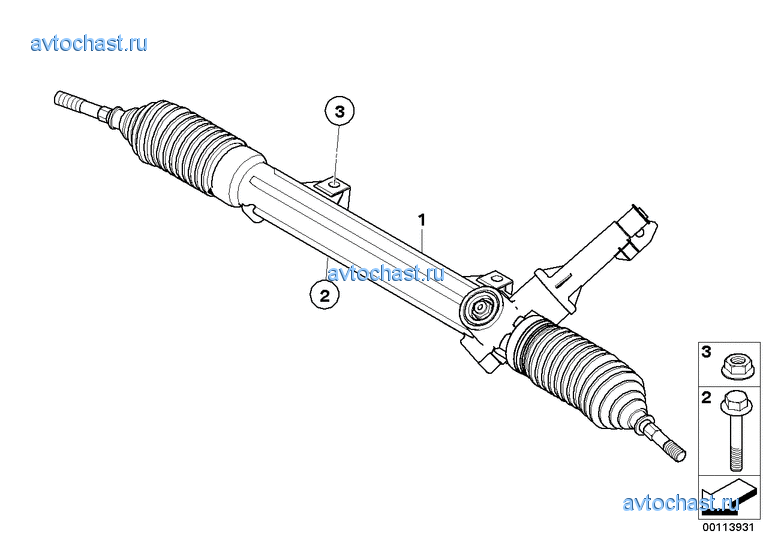 avtochast.ru

3

1

avtochast.ru

2

3

2

avtochast.ru

00113931