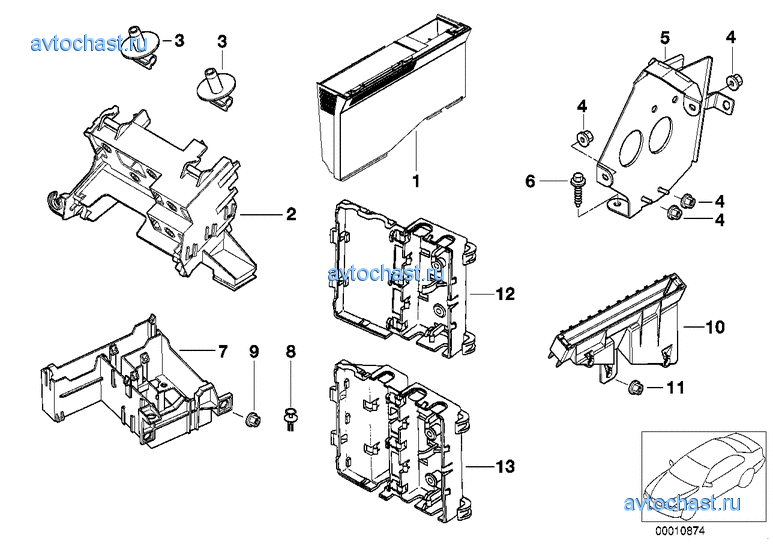 avtochast.ru
3
3
5
4
4
1
6
4
4
2
avtochast.ru
12
10
7
9
8
11
13
avtochast.ru
00010874