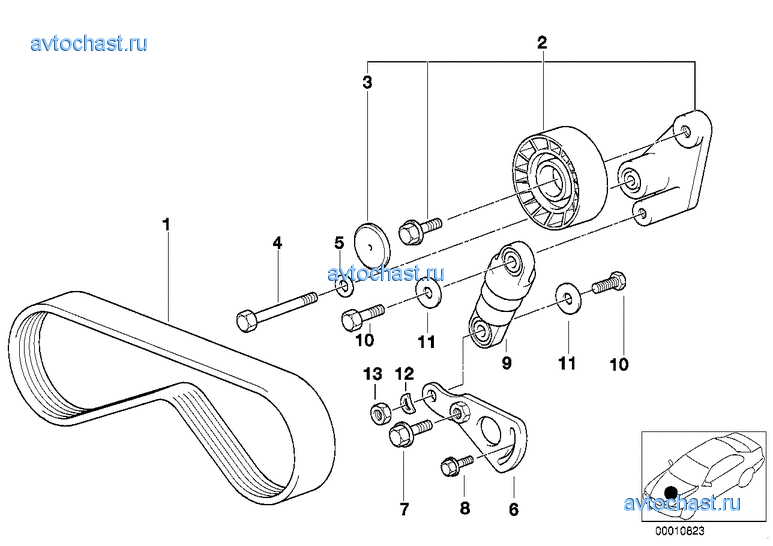 avtochast.ru

2

3

1

4

5

avtochast.ru

10

11

9

11

10

13

12

7

8

6

avtochast.ru

00010823