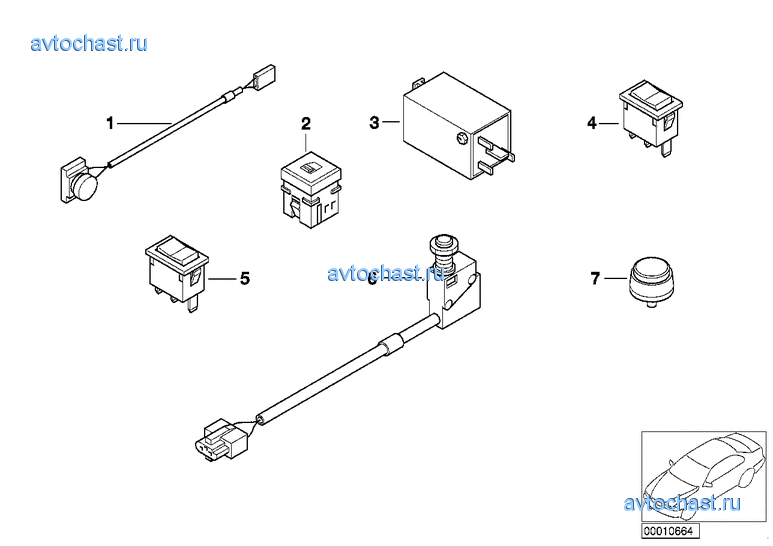 avtochast.ru

1

2

3

4

5

avtochast.ru

6

7

avtochast.ru

00010664