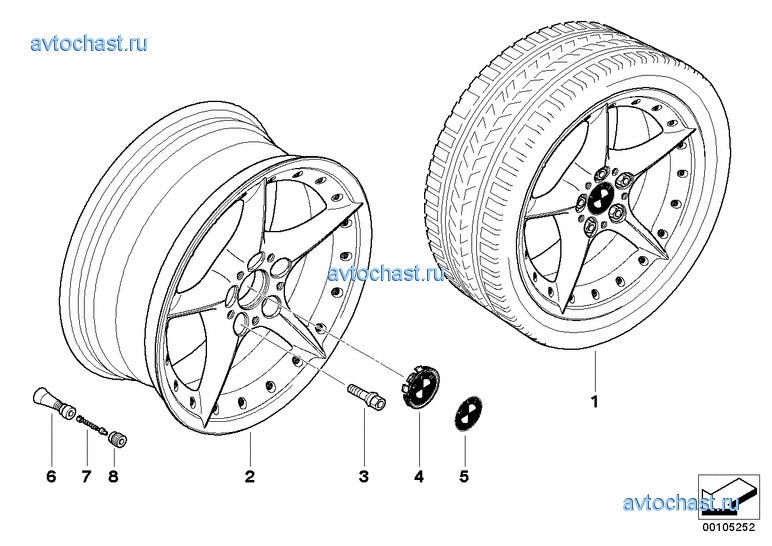 avtochast.ru

avtochast.ru

1

6 7 8

2

3

4

5

avtochast.ru

00105252