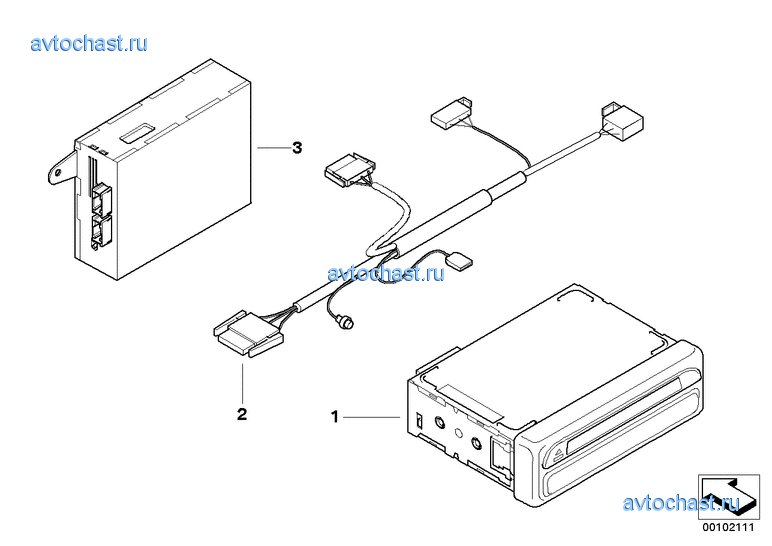 avtochast.ru

3

avtochast.ru

2

1

avtochast.ru

00102111