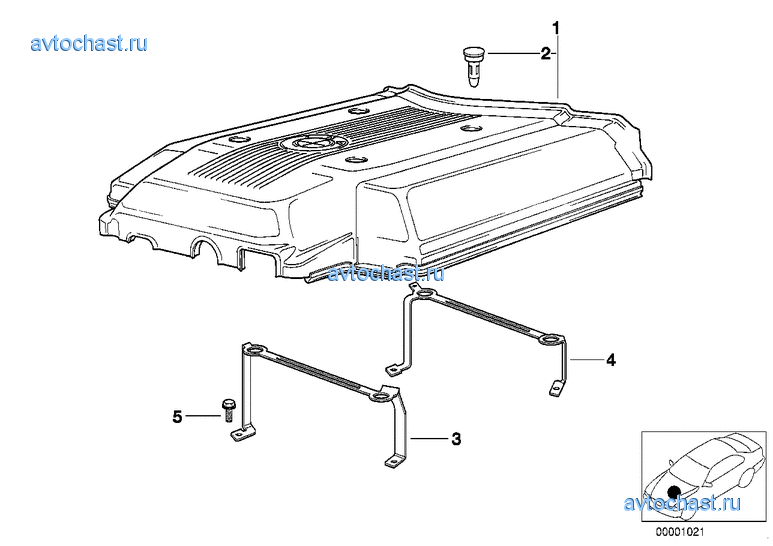 avtochast.ru

1

2

avtochast.ru

4

5

3

avtochast.ru

00001021