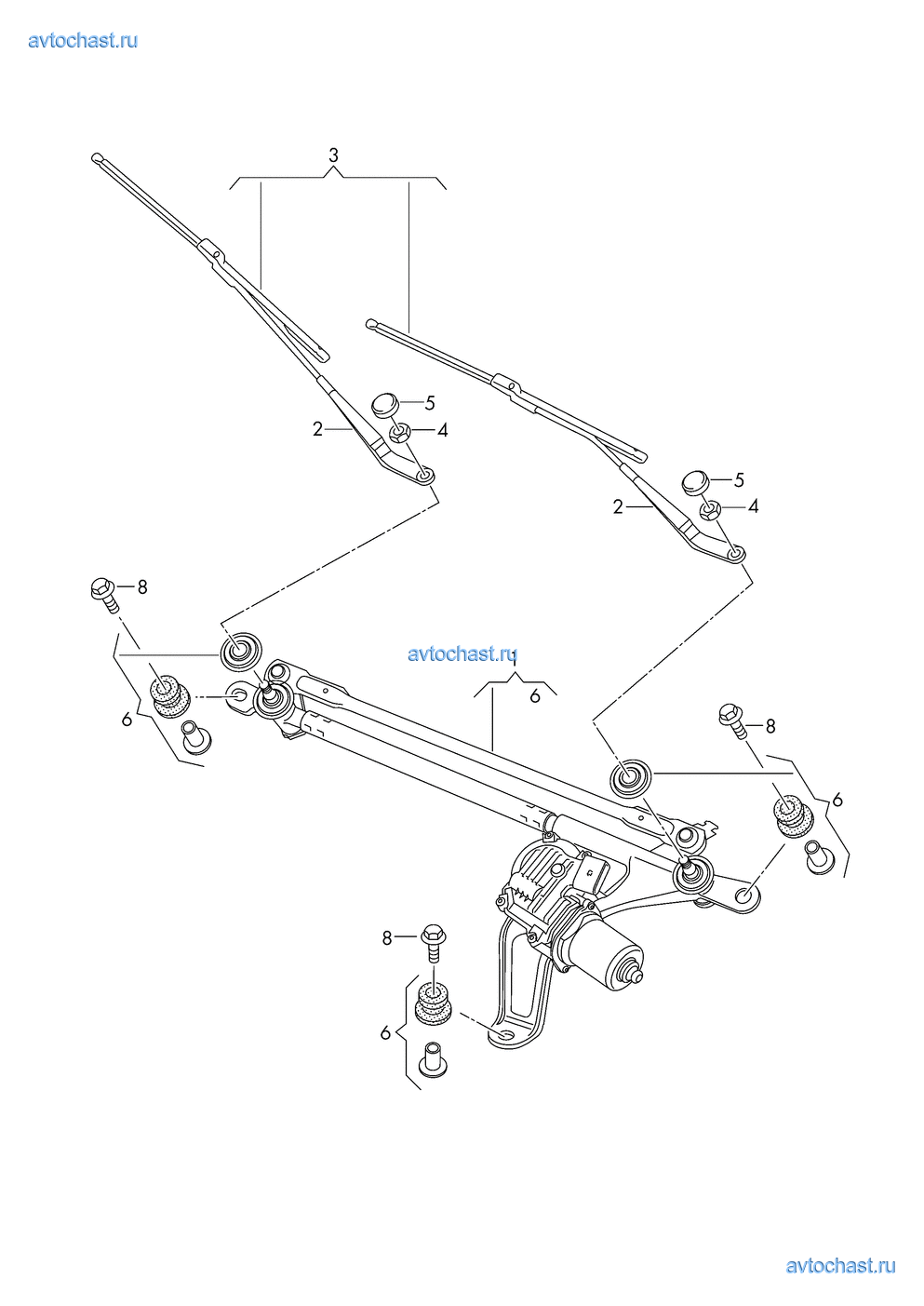 avtochast.ru

3

5
2
4

5
2
4

8

avtochast.ru
6

6

8

6

8

6

avtochast.ru