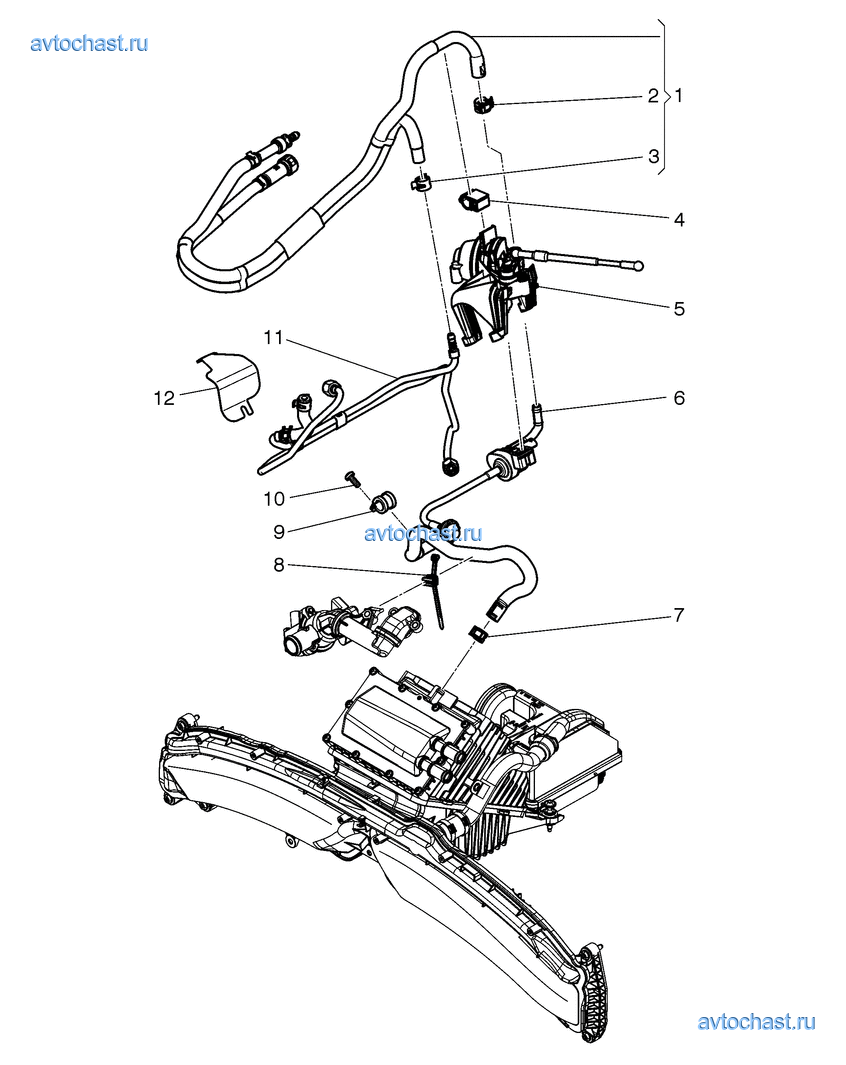 avtochast.ru

2
1
3
4
5
11
12
6
10
9
avtochast.ru
8
7

avtochast.ru