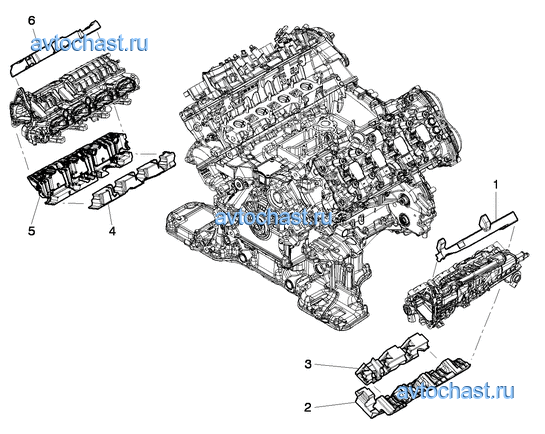 6
avtochast.ru
5
4
avtochast.ru
1
3
2
avtochast.ru