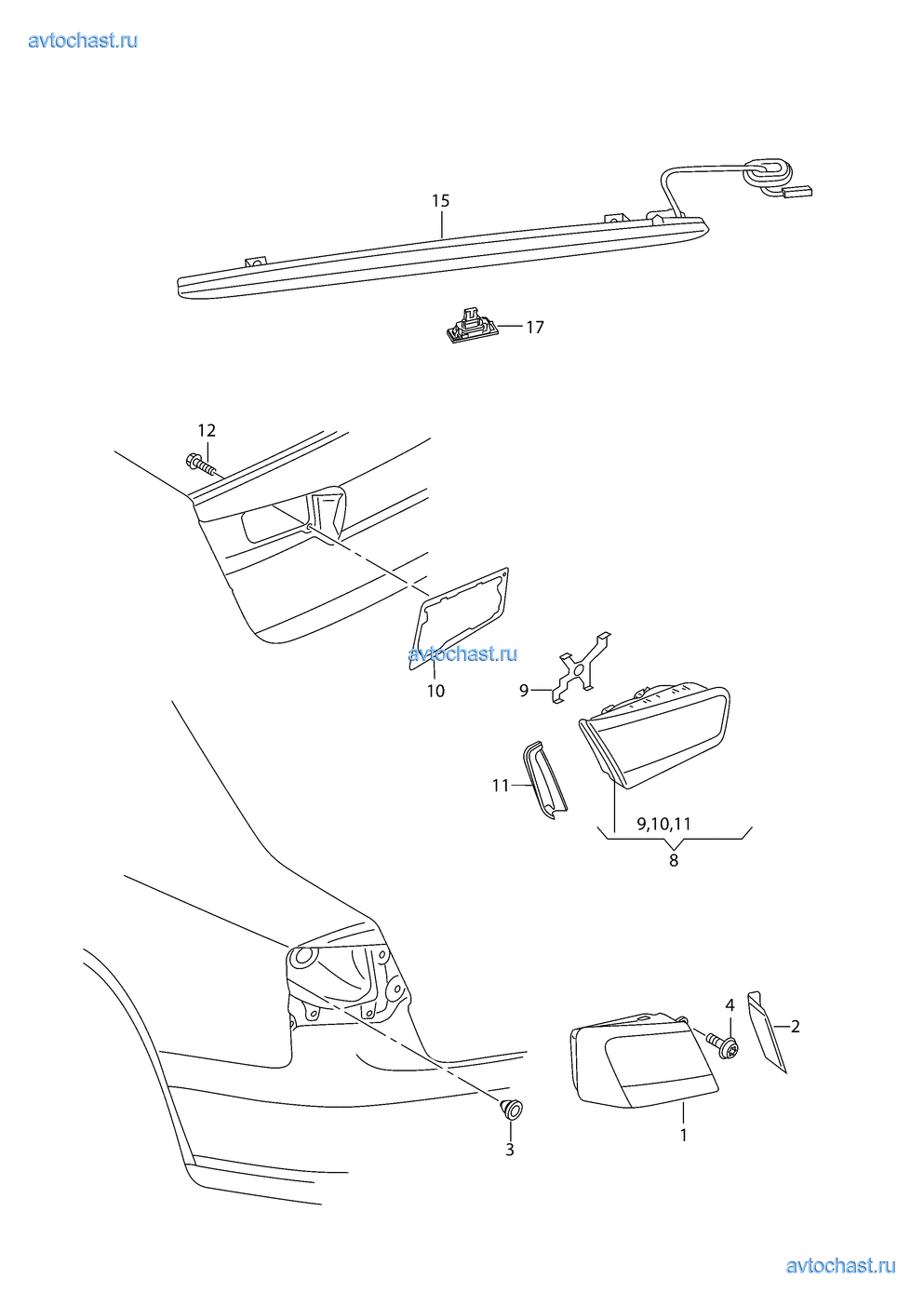 avtochast.ru

15

17

12

avtochast.ru

10

9

11

9,10,11

8

4

2

1

3

avtochast.ru