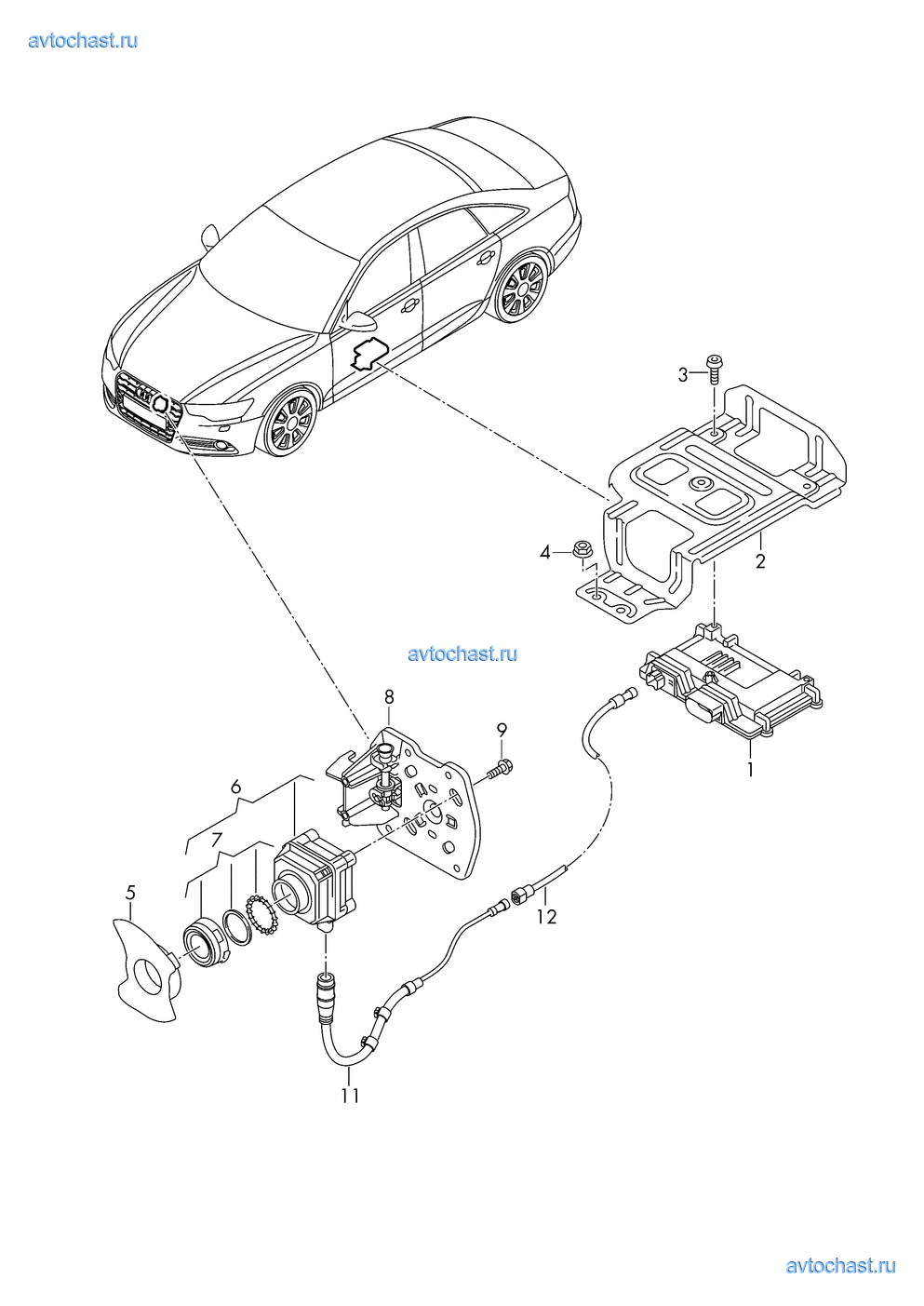 avtochast.ru

3

4

2

avtochast.ru

8

9

1

6

7

5

12

11

avtochast.ru