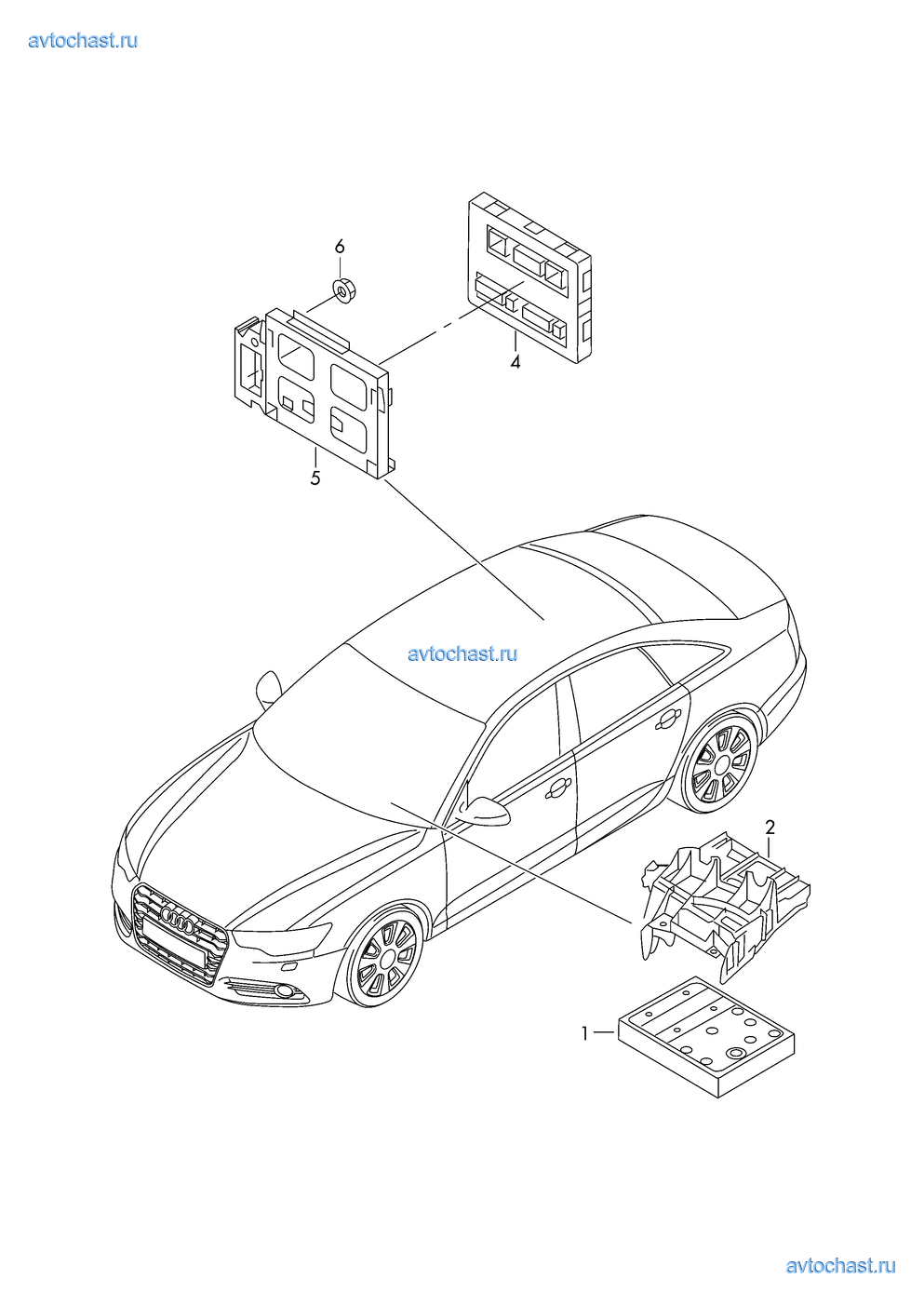 avtochast.ru

6

4

5

avtochast.ru

2

1

avtochast.ru