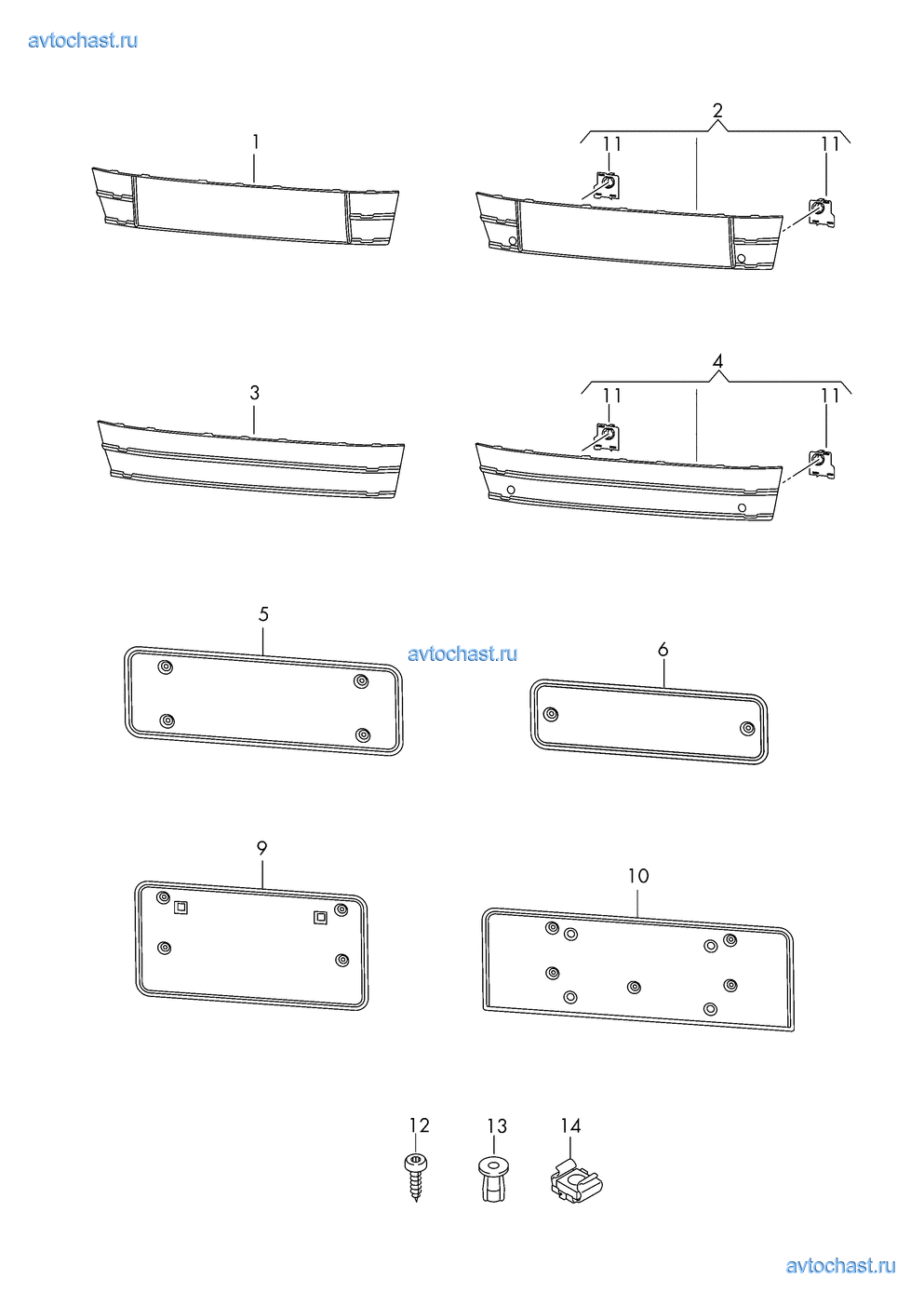 avtochast.ru

1

2

11

11

3

4

11

11

5

avtochast.ru

6

9

10

12

13

14

avtochast.ru