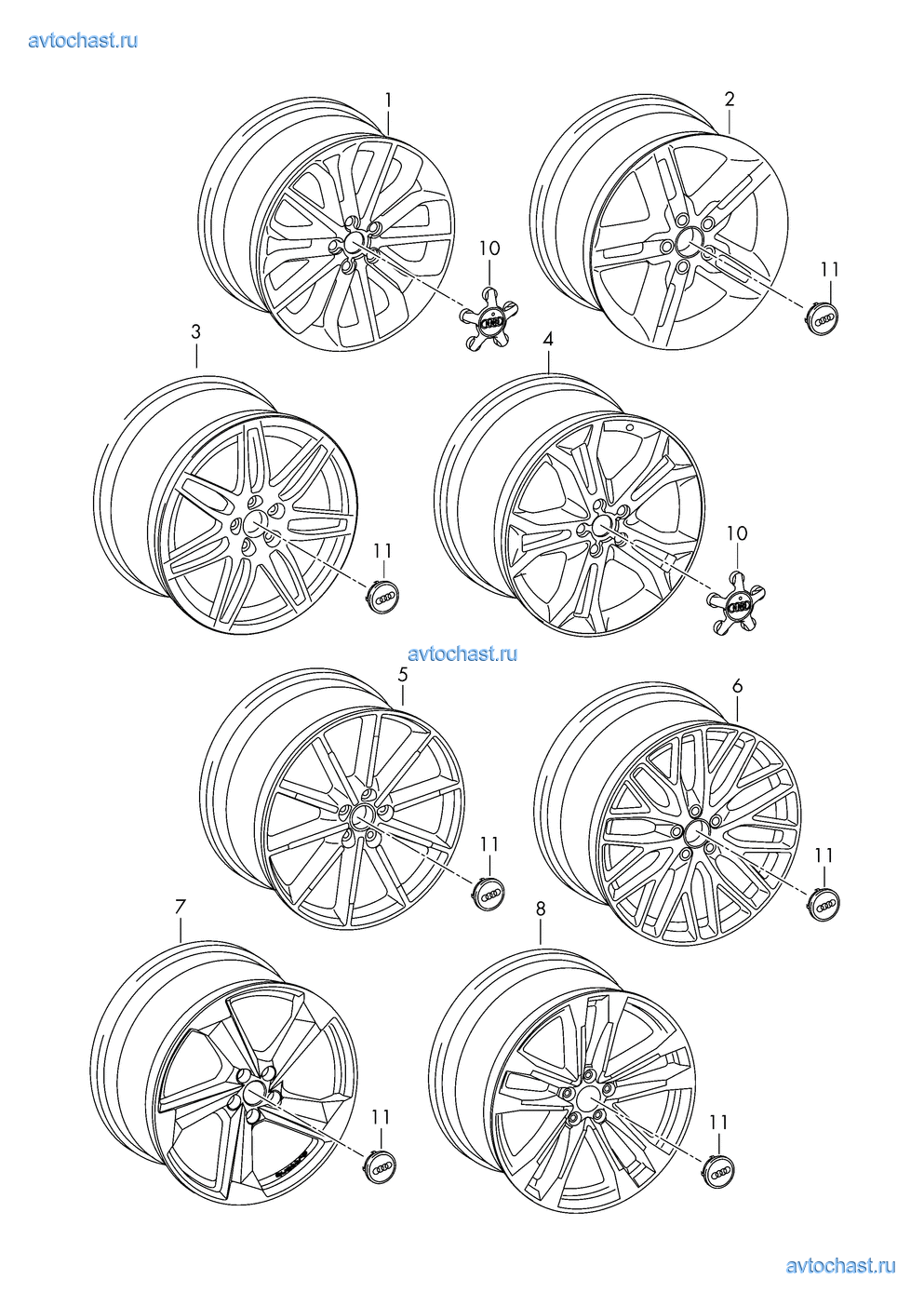 avtochast.ru

1

2

10

11

3

4

11

10

avtochast.ru

5

6

11

11

7

8

11

11

avtochast.ru