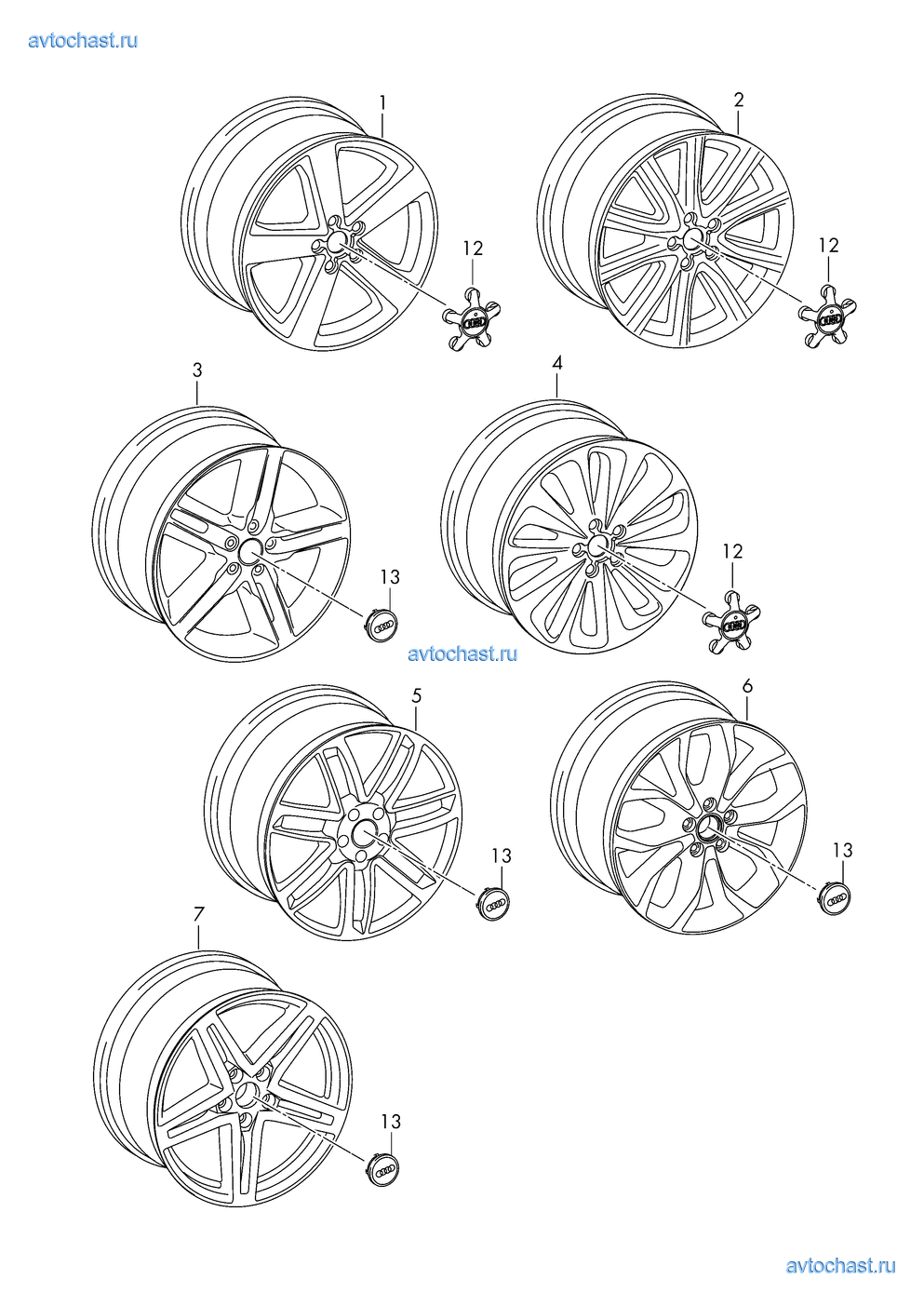 avtochast.ru

1

2

12

12

3

4

13

12

avtochast.ru

5

6

13

13

7

13

avtochast.ru