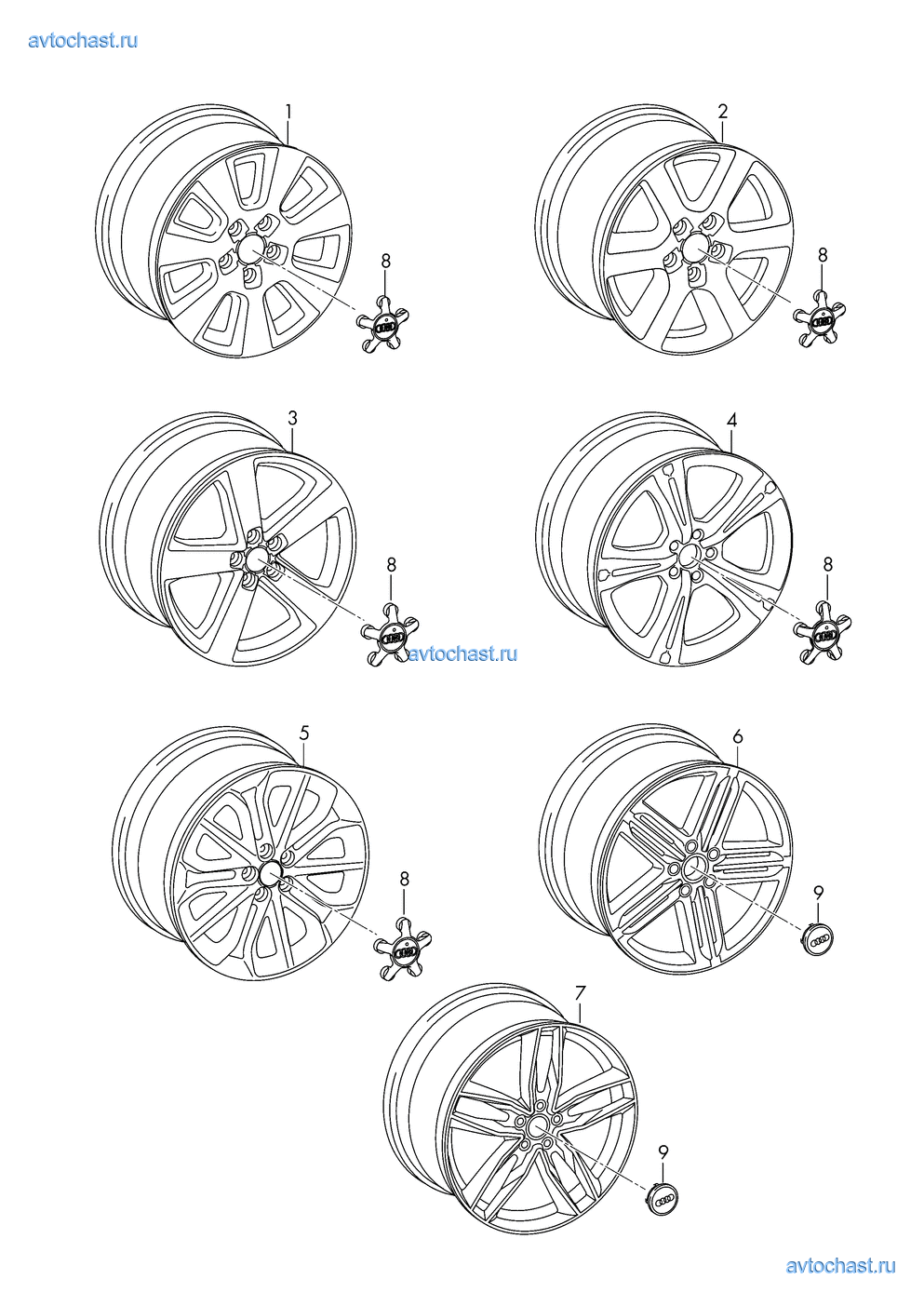 avtochast.ru

1

8

2

8

3

8

avtochast.ru

4

8

5

8

6

9

7

9

avtochast.ru