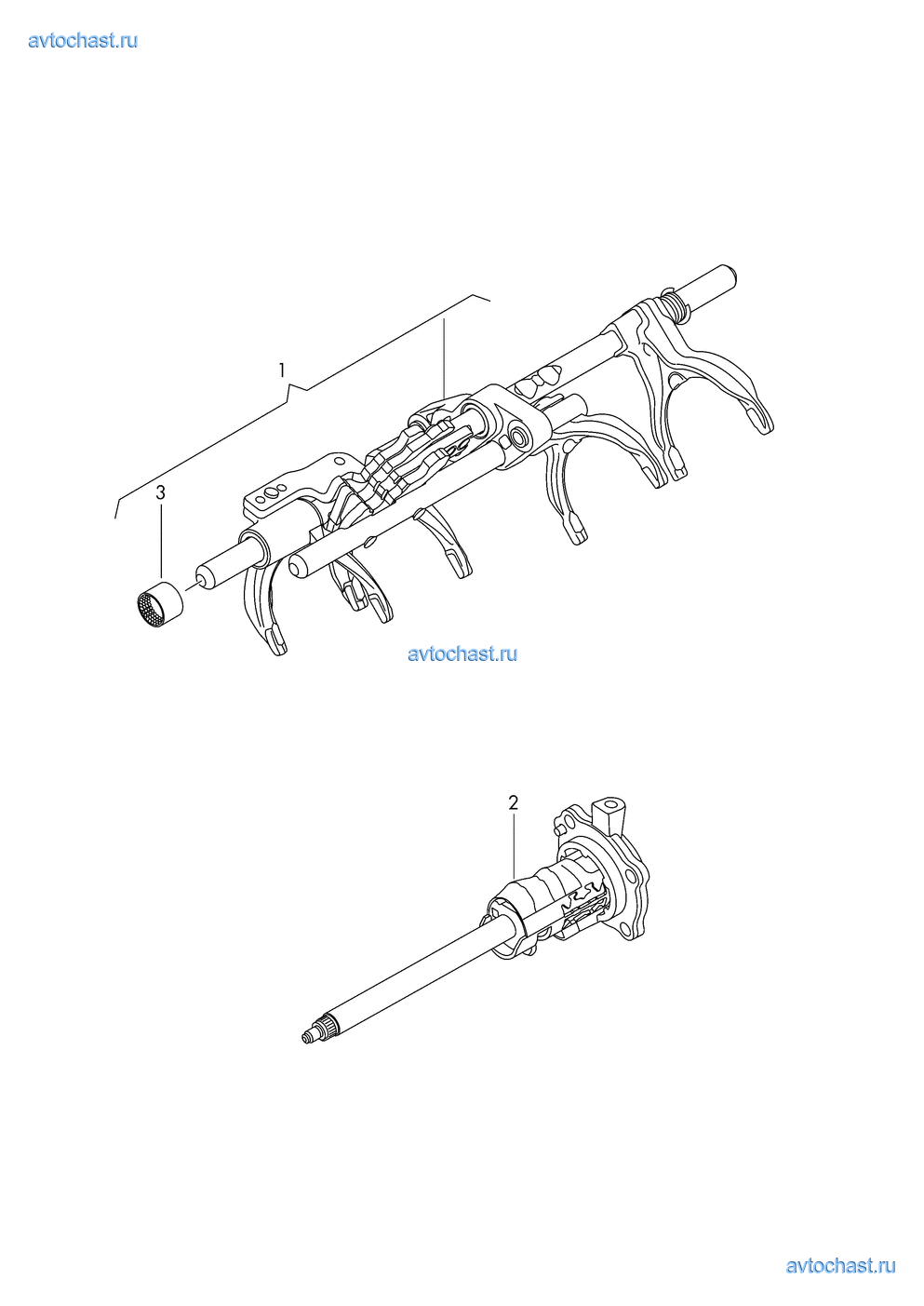 avtochast.ru

1

3

avtochast.ru

2

avtochast.ru