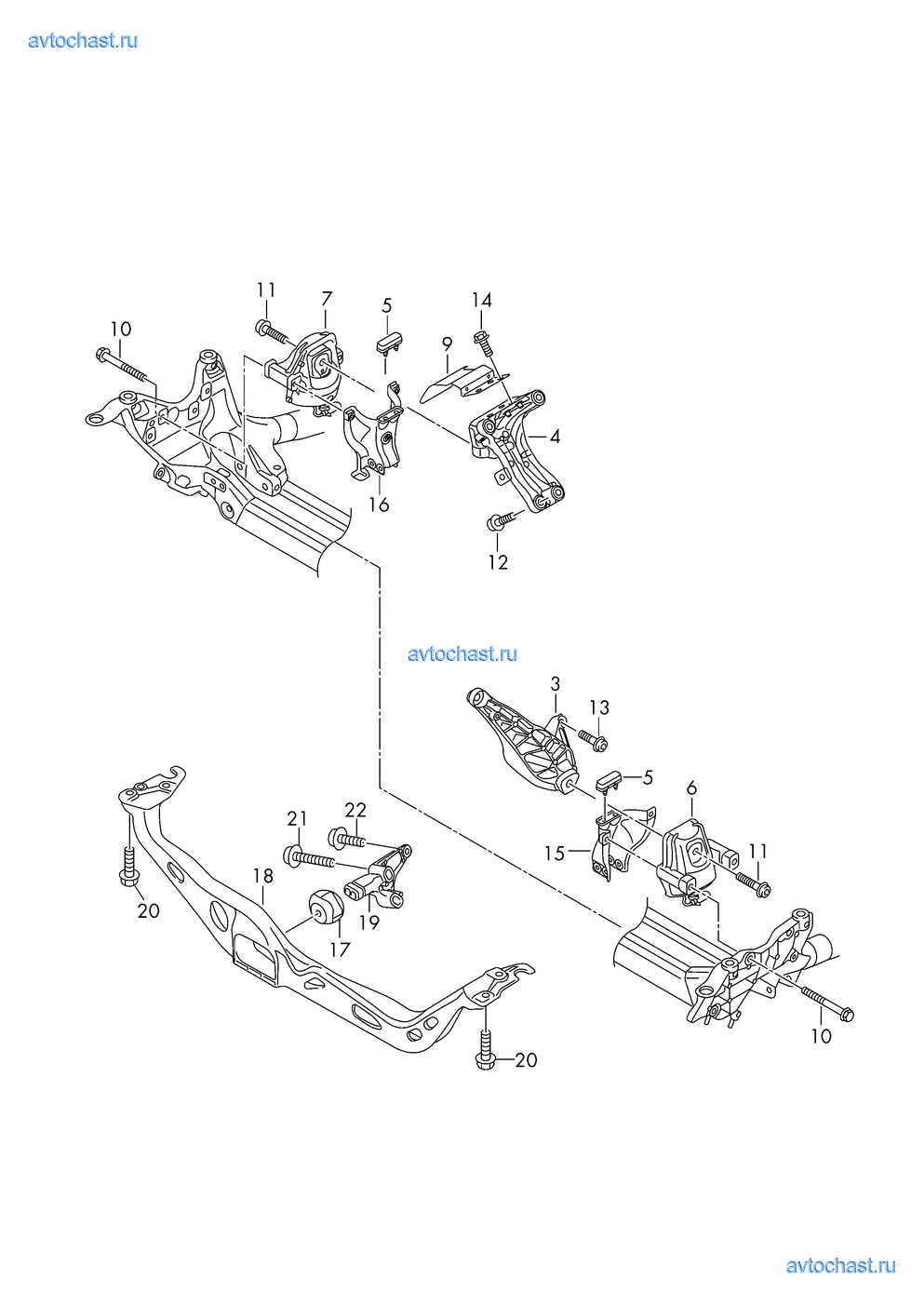 avtochast.ru

11
7
5
14
10
9
4
16
12

avtochast.ru

3
13
5
6
21
22
15
11
18
20
19
17
10
20

avtochast.ru