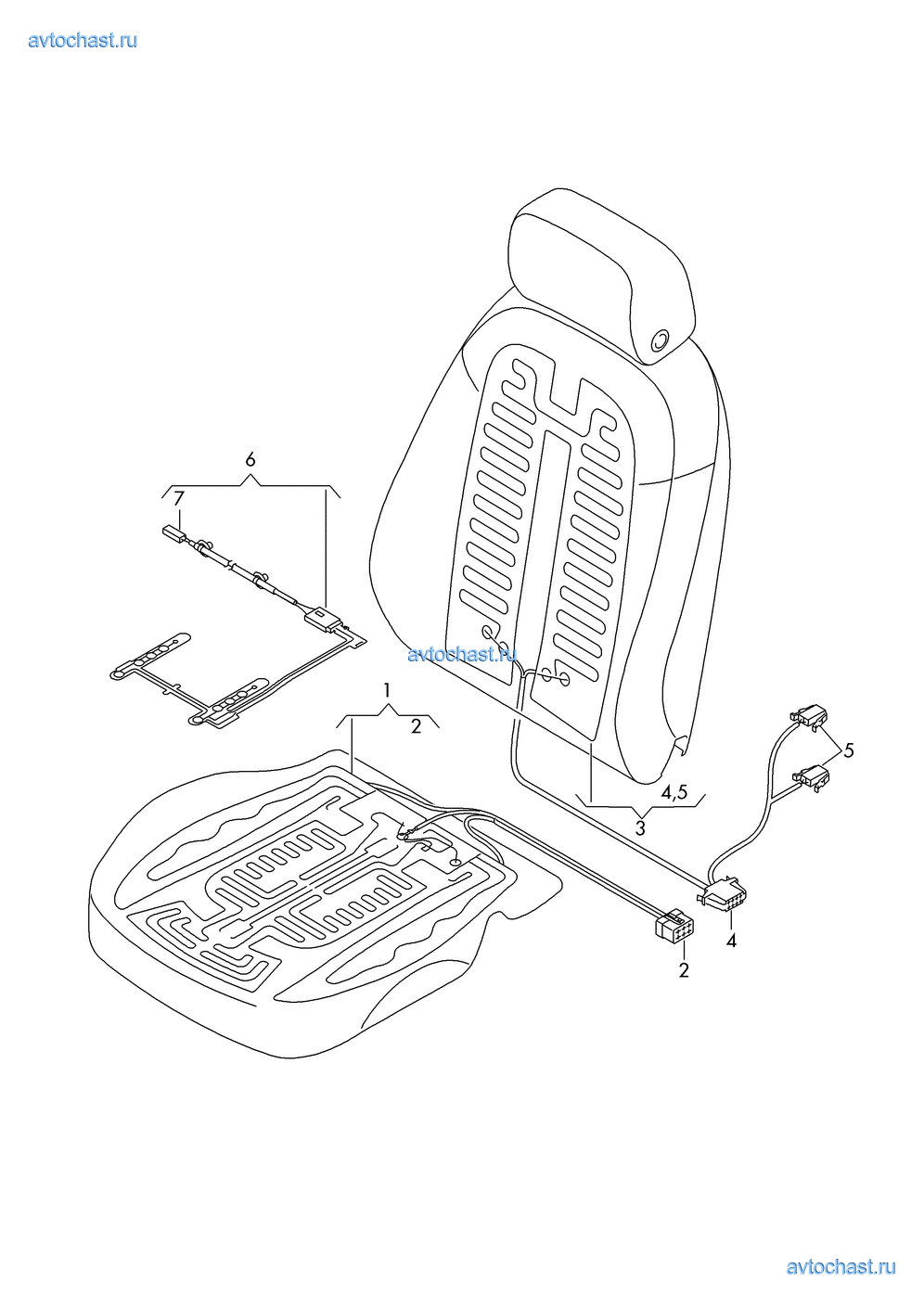 avtochast.ru

6

7

avtochast.ru

1

2

5

4,5

3

4

2

avtochast.ru