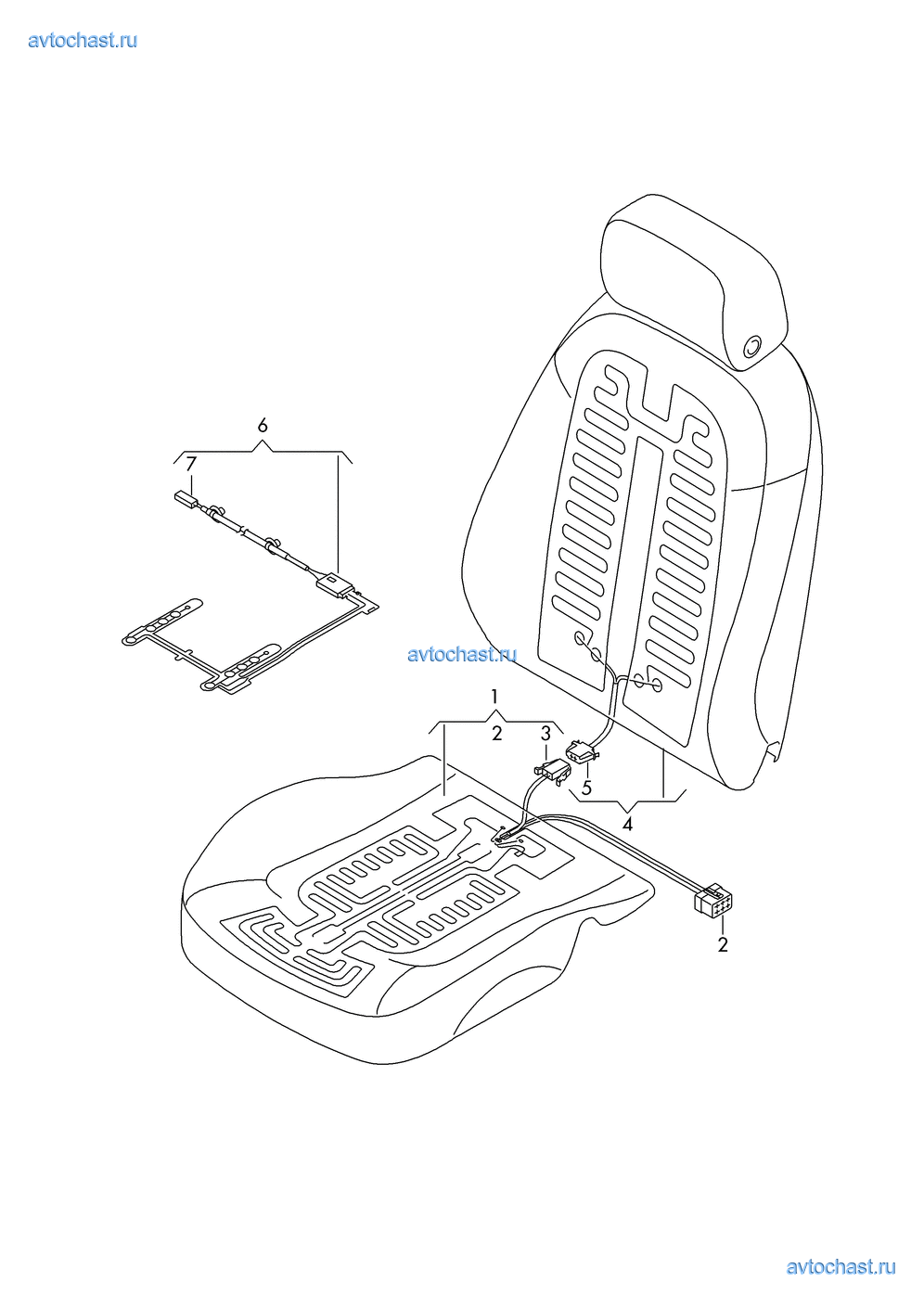 avtochast.ru

6
7

avtochast.ru

1
2
3
5
4
2

avtochast.ru