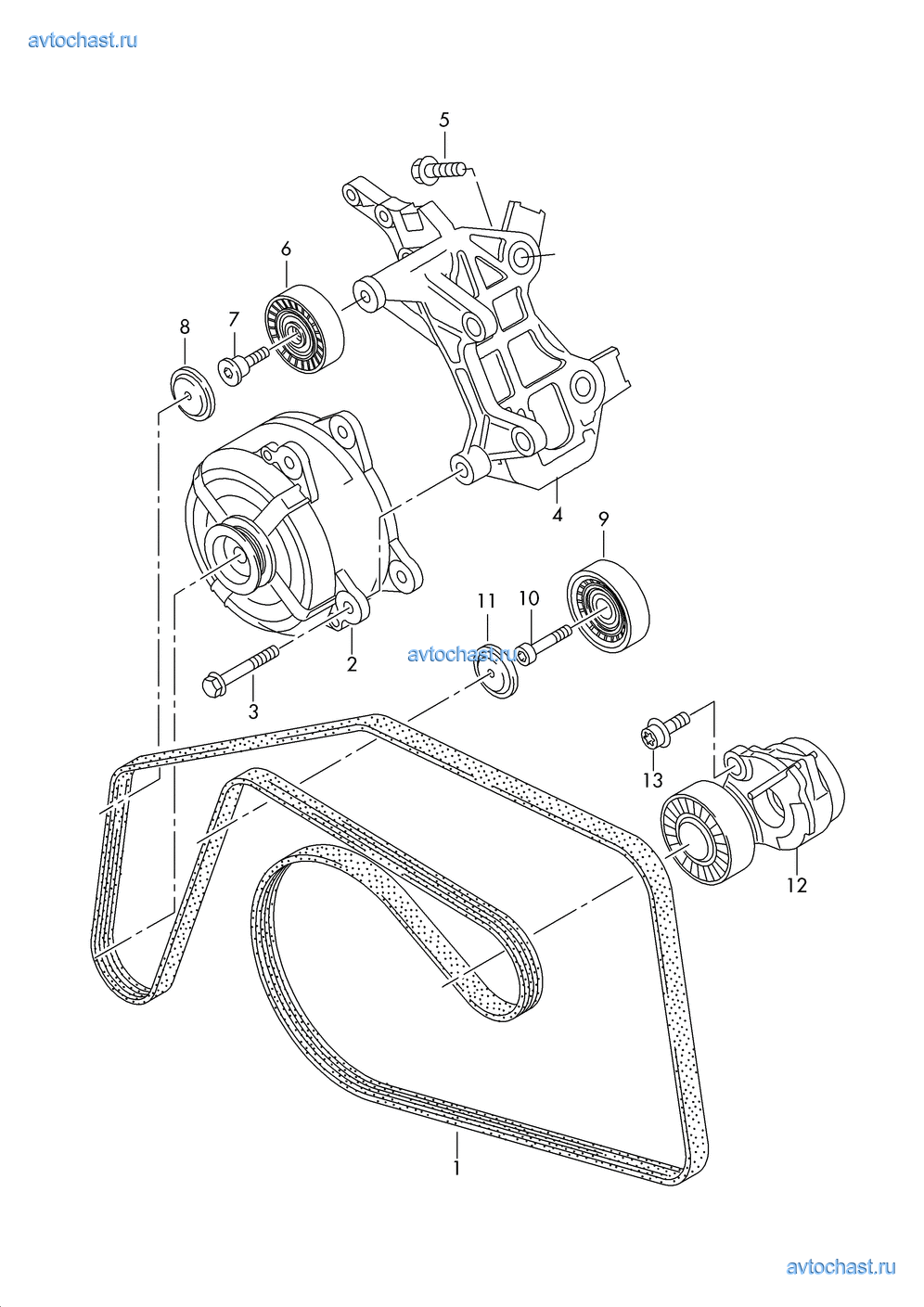 avtochast.ru

5

6

8

7

4

9

11

10

avtochast.ru

2

3

13

12

1

avtochast.ru